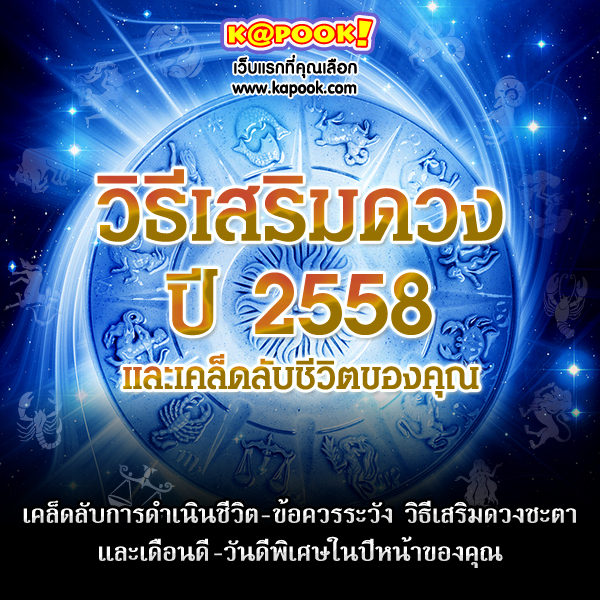 K@POOK!
เว็บแรกที่คุณเลือก
www.kapook.com

วิธีเสริมดวง
ปี 2558
และเคล็ดลับชีวิตของคุณ

เคล็ดลับการดำเนินชีวิต-ข้อควรระวัง วิธีเสริมดวงชะตา และเดือนดี-วันดีพิเศษในปีหน้าของคุณ